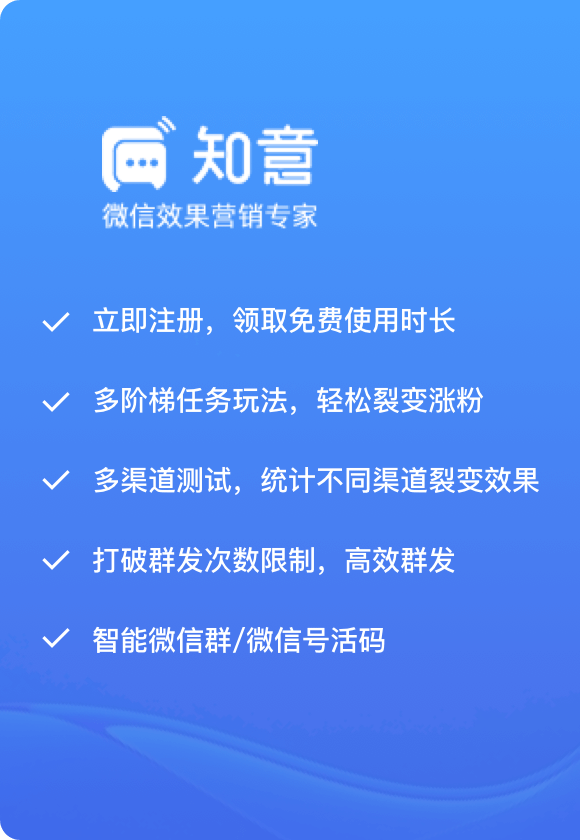 知意
微信效果营销专家

✓ 立即注册，领取免费使用时长

✓ 多阶梯任务玩法，轻松裂变涨粉

✓ 多渠道测试，统计不同渠道裂变效果

✓ 打破群发次数限制，高效群发

✓ 智能微信群/微信号活码